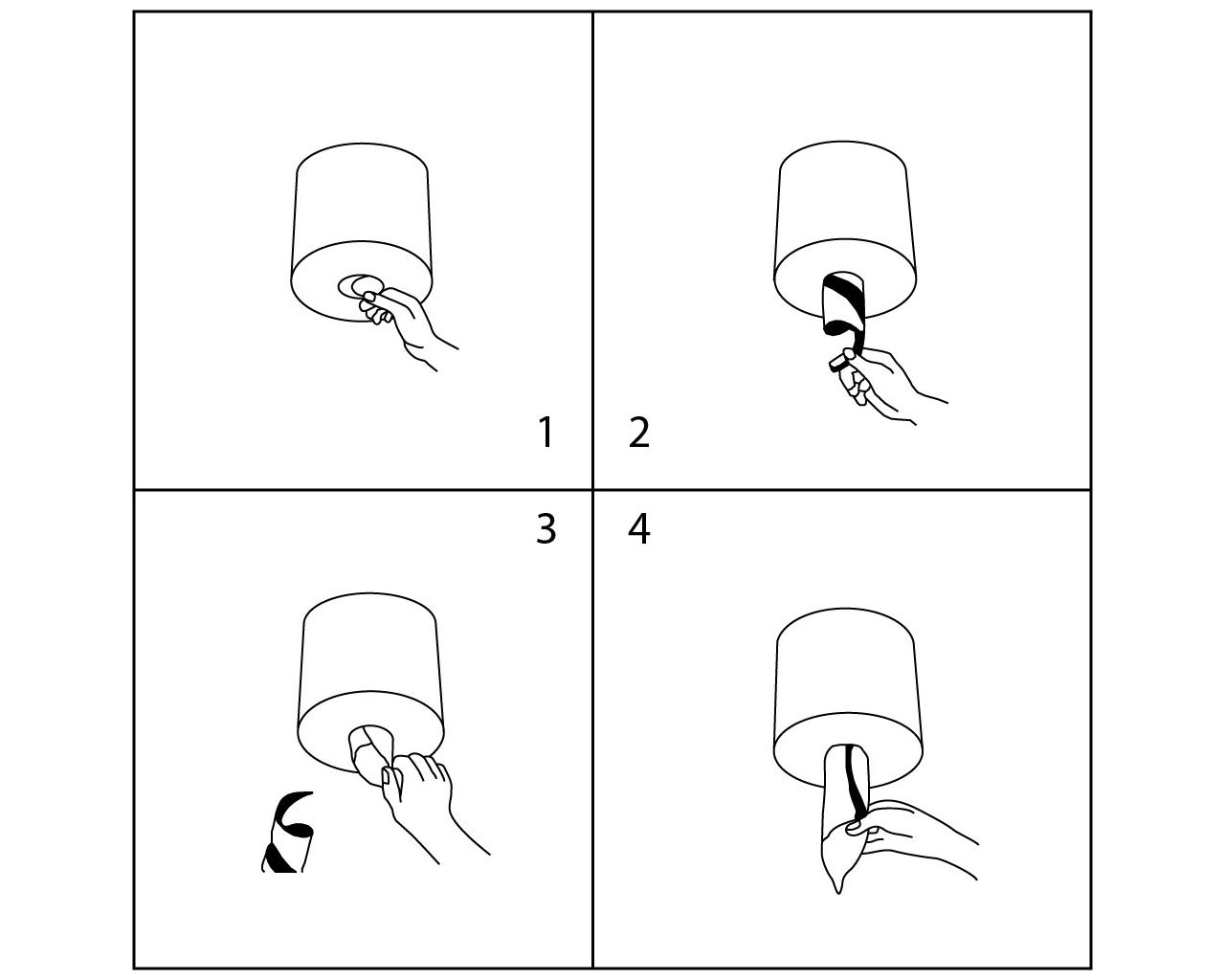 1
2
3
4